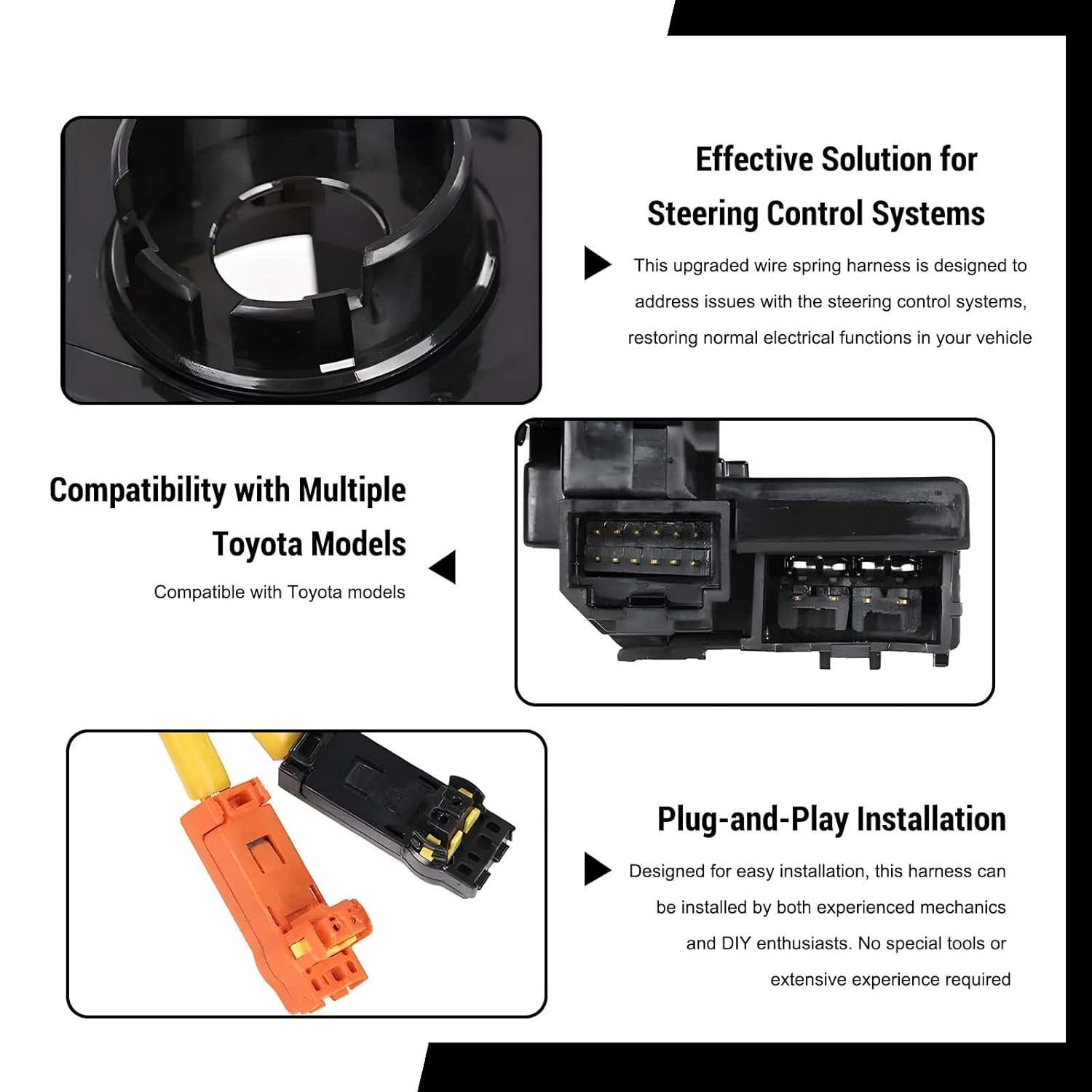 Effective Solution for Steering Control Systems

This upgraded wire spring harness is designed to address issues with the steering control systems, restoring normal electrical functions in your vehicle

Compatibility with Multiple Toyota Models

Compatible with Toyota models

Plug-and-Play Installation

Designed for easy installation, this harness can be installed by both experienced mechanics and DIY enthusiasts. No special tools or extensive experience required