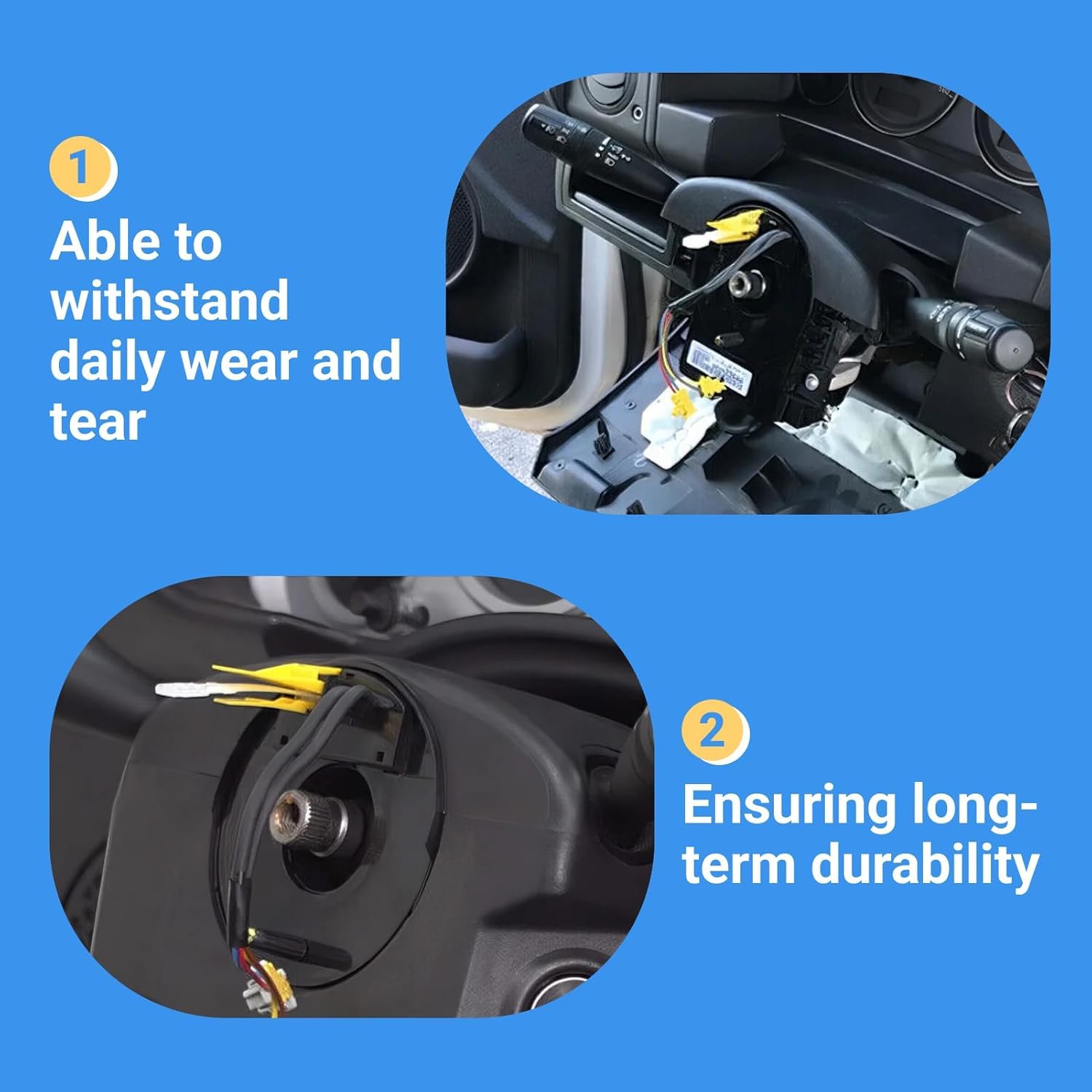 1
Able to withstand daily wear and tear

2
Ensuring long-term durability